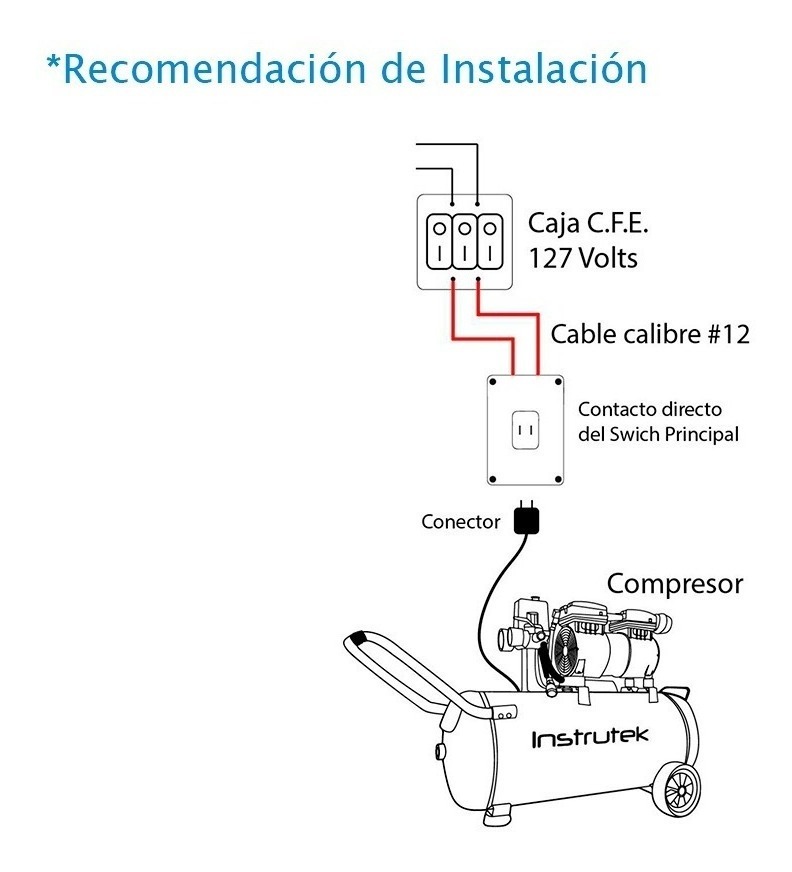 *Recomendación de Instalación

Caja C.F.E.
127 Volts

Cable calibre #12

Contacto directo
del Swich Principal

Conector

Compresor

Instrutek